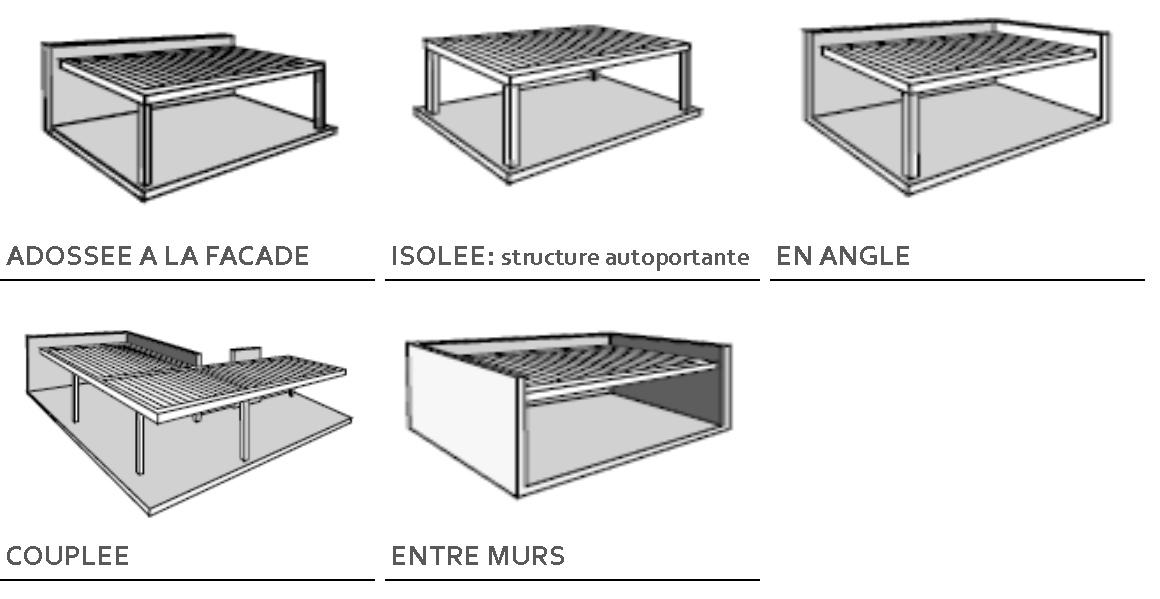 ADOSSEE A LA FACADE

ISOLEE: structure autoportante

EN ANGLE

COUPLEE

ENTRE MURS